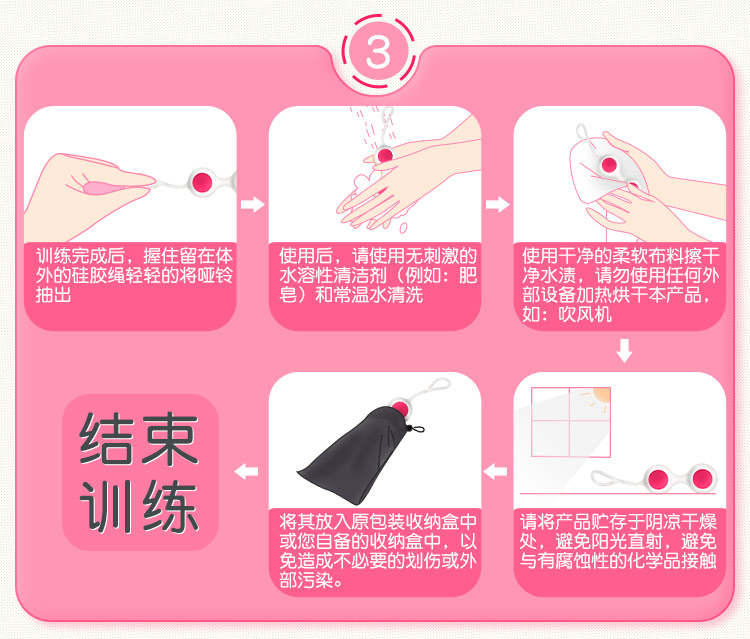 3

训练完成后，握住留在体外的硅胶绳轻轻的将哑铃抽出

使用后，请使用无刺激的水溶性清洁剂（例如：肥皂）和常温水清洗

使用干净的柔软布料擦干净水渍，请勿使用任何外部设备加热烘干本产品，如：吹风机

请将产品贮存于阴凉干燥处，避免阳光直射，避免与有腐蚀性的化学品接触

将其放入原包装收纳盒中或您自备的收纳盒中，以免造成不必要的划伤或外部污染。

结束训练