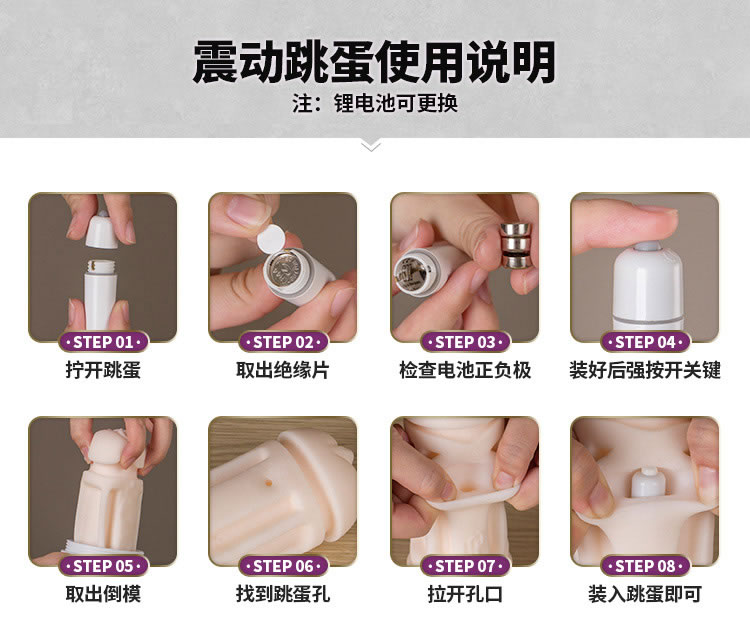 震动跳蛋使用说明

注：锂电池可更换

·STEP 01·
拧开跳蛋

·STEP 02·
取出绝缘片

·STEP 03·
检查电池正负极

·STEP 04·
装好后强按开关键

·STEP 05·
取出倒模

·STEP 06·
找到跳蛋孔

·STEP 07·
拉开孔口

·STEP 08·
装入跳蛋即可