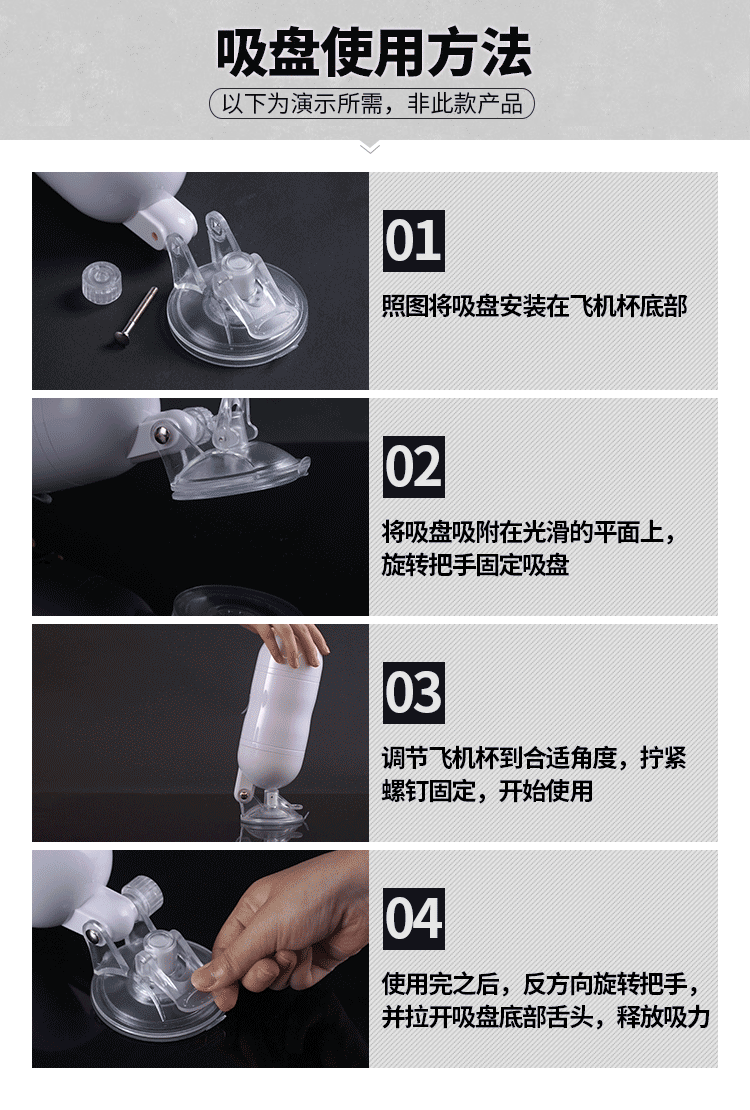 吸盘使用方法

以下为演示所需，非此款产品

01

照图将吸盘安装在飞机杯底部

02

将吸盘吸附在光滑的平面上，旋转把手固定吸盘

03

调节飞机杯到合适角度，拧紧螺钉固定，开始使用

04

使用完之后，反方向旋转把手，并拉开吸盘底部舌头，释放吸力