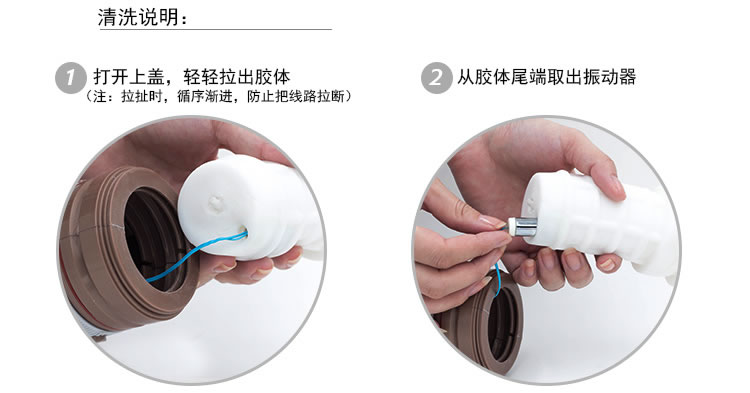 清洗说明：

1 打开上盖，轻轻拉出胶体
（注：拉扯时，循序渐进，防止把线路拉断）

2 从胶体尾端取出振动器