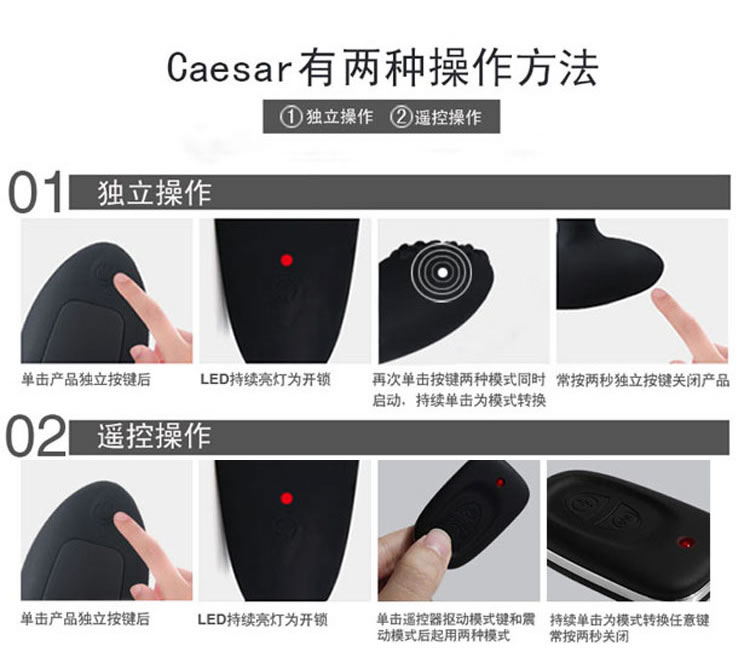 Caesar有两种操作方法

①独立操作 ②遥控操作

01 独立操作

单击产品独立按键后

LED持续亮灯为开锁

再次单击按键两种模式同时启动，持续单击为模式转换

常按两秒独立按键关闭产品

02 遥控操作

单击产品独立按键后

LED持续亮灯为开锁

单击遥控器抠动模式键和震动模式后起用两种模式

持续单击为模式转换任意键常按两秒关闭