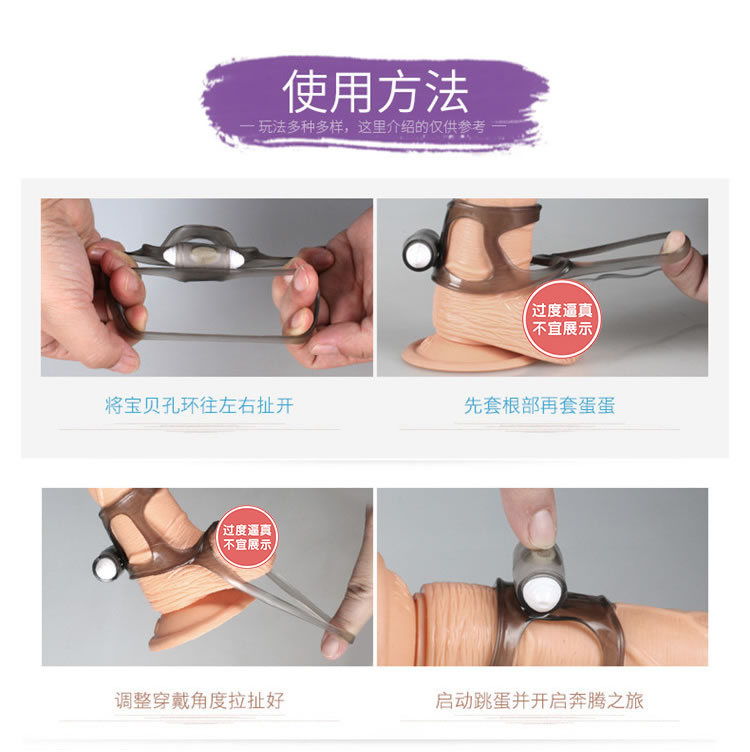 使用方法

— 玩法多种多样，这里介绍的仅供参考 —

过度逼真
不宜展示

将宝贝孔环往左右扯开

先套根部再套蛋蛋

过度逼真
不宜展示

调整穿戴角度拉扯好

启动跳蛋并开启奔腾之旅