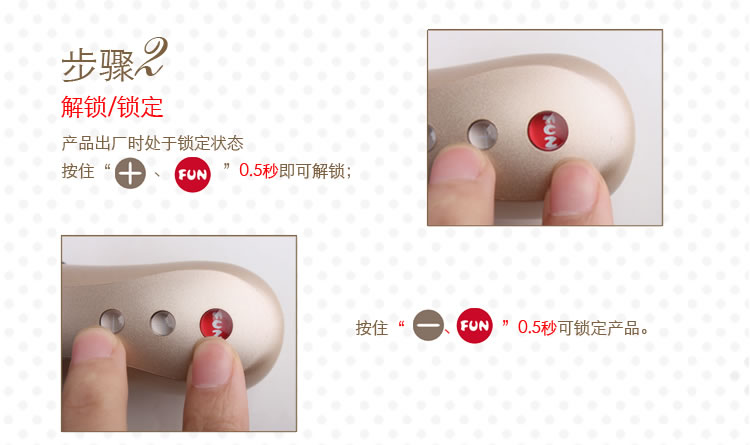 步骤2
解锁/锁定
产品出厂时处于锁定状态
按住“ + 、 FUN ”0.5秒即可解锁；

FUN

FUN

按住“ — 、 FUN ”0.5秒可锁定产品。