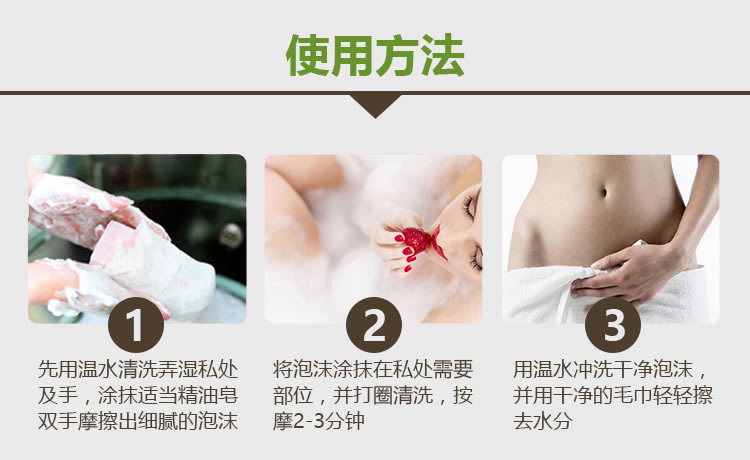 使用方法

1
先用温水清洗弄湿私处及手，涂抹适当精油皂双手摩擦出细腻的泡沫

2
将泡沫涂抹在私处需要部位，并打圈清洗，按摩2-3分钟

3
用温水冲洗干净泡沫，并用干净的毛巾轻轻擦去水分