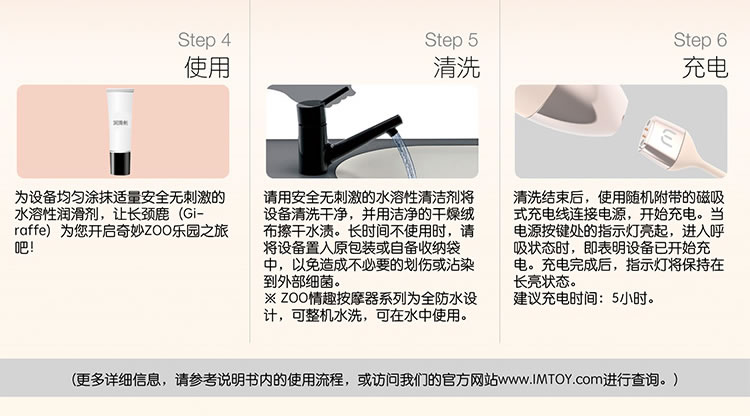 Step 4
使用

润滑剂

为设备均匀涂抹适量安全无刺激的水溶性润滑剂，让长颈鹿（Giraffe）为您开启奇妙ZOO乐园之旅吧！

Step 5
清洗

请用安全无刺激的水溶性清洁剂将设备清洗干净，并用洁净的干燥绒布擦干水渍。长时间不使用时，请将设备置入原包装或自备收纳袋中，以免造成不必要的划伤或沾染到外部细菌。
※ ZOO情趣按摩器系列为全防水设计，可整机水洗，可在水中使用。

Step 6
充电

清洗结束后，使用随机附带的磁吸式充电线连接电源，开始充电。当电源按键处的指示灯亮起，进入呼吸状态时，即表明设备已开始充电。充电完成后，指示灯将保持在长亮状态。
建议充电时间：5小时。

（更多详细信息，请参考说明书内的使用流程，或访问我们的官方网站www.IMTOY.com进行查询。）