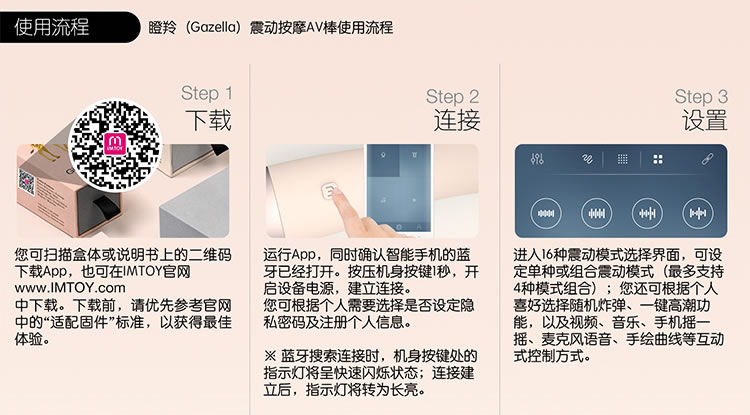 使用流程

瞪羚（Gazella）震动按摩AV棒使用流程

Step 1
下载

IMTOY

您可扫描盒体或说明书上的二维码下载App，也可在IMTOY官网 www.IMTOY.com
中下载。下载前，请优先参考官网中的“适配固件”标准，以获得最佳体验。

Step 2
连接

运行App，同时确认智能手机的蓝牙已经打开。按压机身按键1秒，开启设备电源，建立连接。
您可根据个人需要选择是否设定隐私密码及注册个人信息。

※ 蓝牙搜索连接时，机身按键处的指示灯将呈快速闪烁状态；连接建立后，指示灯将转为长亮。

Step 3
设置

进入16种震动模式选择界面，可设定单种或组合震动模式（最多支持4种模式组合）；您还可根据个人喜好选择随机炸弹、一键高潮功能，以及视频、音乐、手机摇一摇、麦克风语音、手绘曲线等互动式控制方式。