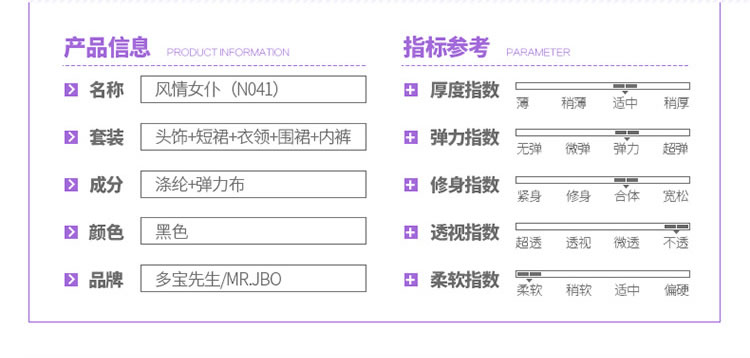 产品信息 PRODUCT INFORMATION

名称 风情女仆（N041）

套装 头饰+短裙+衣领+围裙+内裤

成分 涤纶+弹力布

颜色 黑色

品牌 多宝先生/MR.JBO

指标参考 PARAMETER

厚度指数
薄 稍薄 适中 稍厚

弹力指数
无弹 微弹 弹力 超弹

修身指数
紧身 修身 合体 宽松

透视指数
超透 透视 微透 不透

柔软指数
柔软 稍软 适中 偏硬